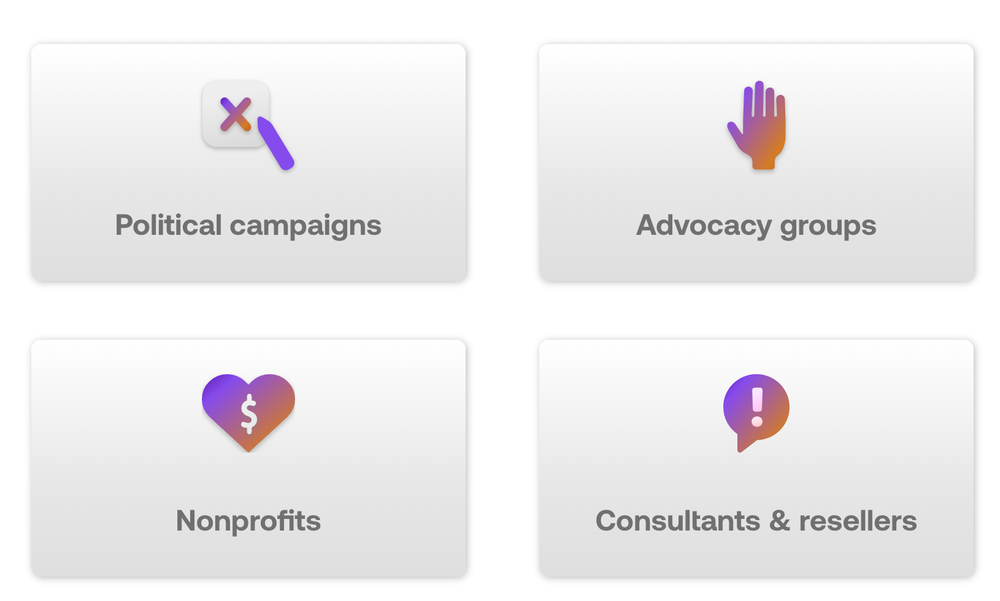 Political campaigns

Advocacy groups

Nonprofits

Consultants & resellers